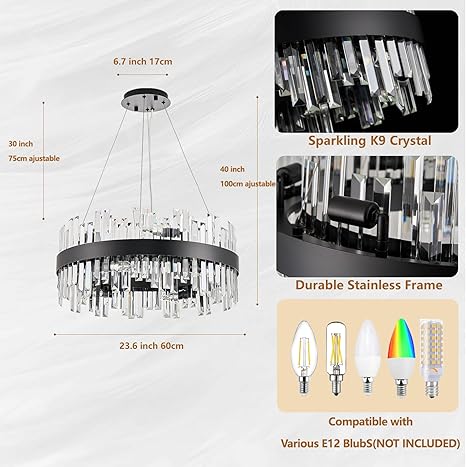 6.7 inch 17cm

30 inch
75cm ajustable

40 inch
100cm ajustable

23.6 inch 60cm

Sparkling K9 Crystal

Durable Stainless Frame

Compatible with
Various E12 BlubS(NOT INCLUDED)